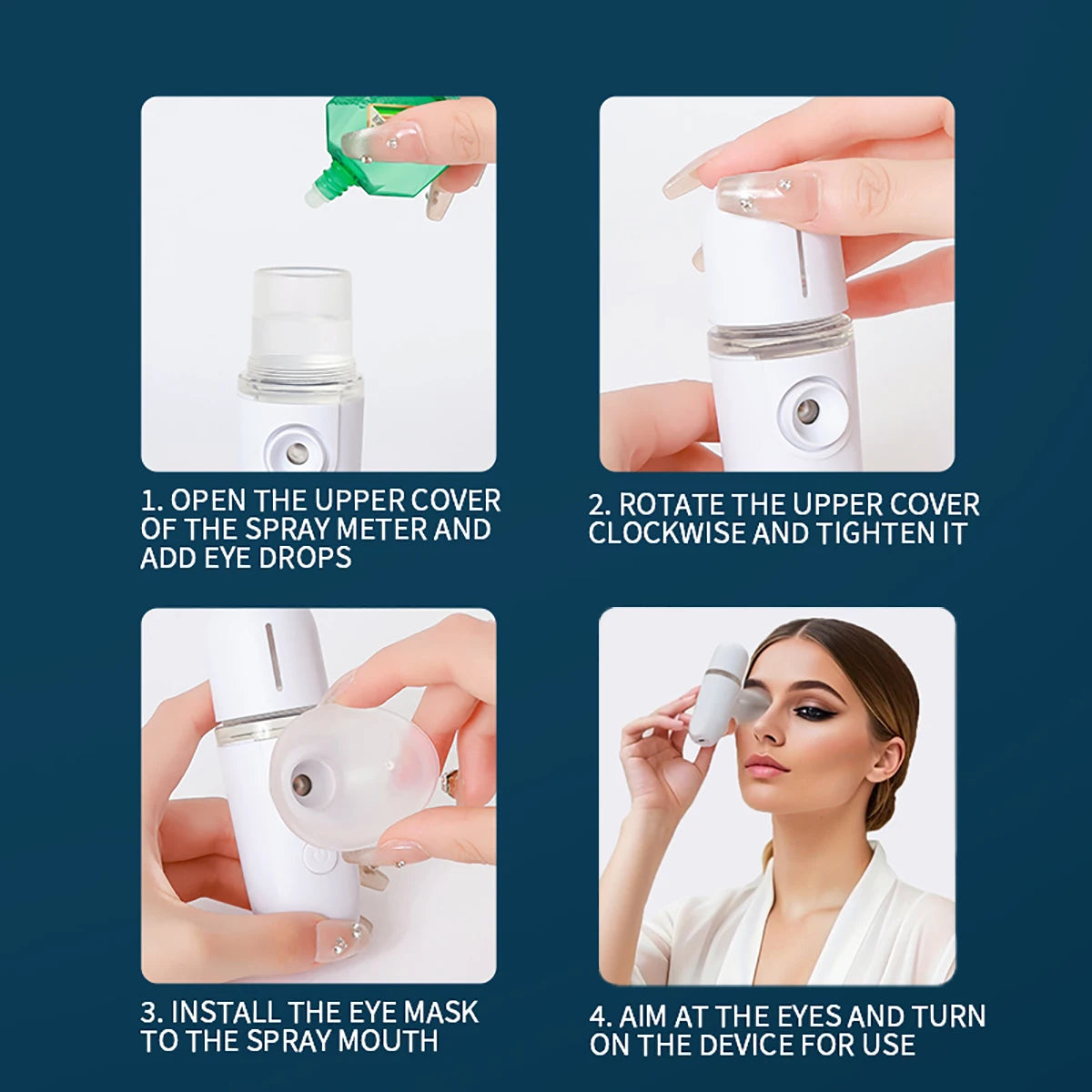 1. OPEN THE UPPER COVER OF THE SPRAY METER AND ADD EYE DROPS

2. ROTATE THE UPPER COVER CLOCKWISE AND TIGHTEN IT

3. INSTALL THE EYE MASK TO THE SPRAY MOUTH

4. AIM AT THE EYES AND TURN ON THE DEVICE FOR USE